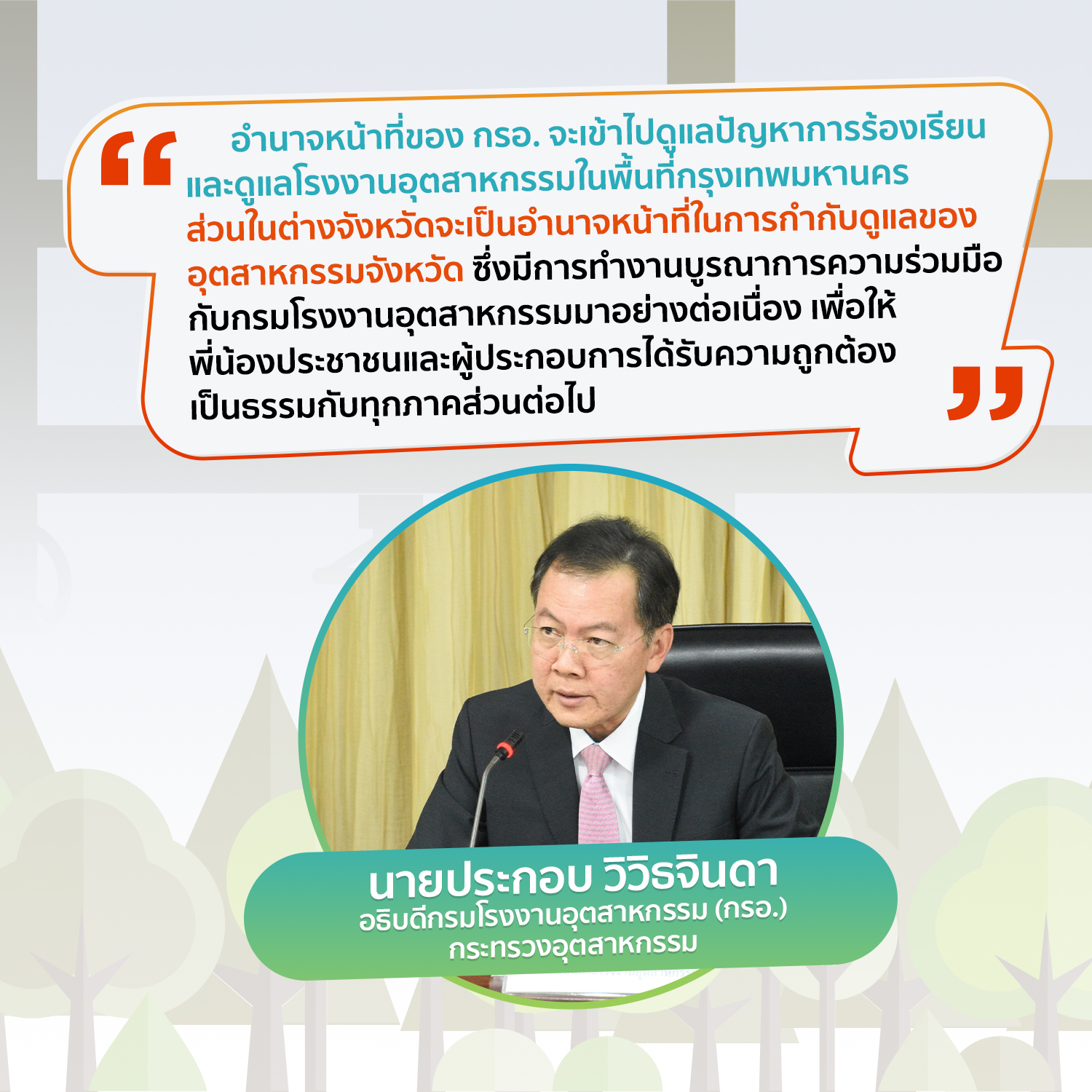 “ อำนาจหน้าที่ของ กรอ. จะเข้าไปดูแลปัญหาการร้องเรียนและดูแลโรงงานอุตสาหกรรมในพื้นที่กรุงเทพมหานคร ส่วนในต่างจังหวัดจะเป็นอำนาจหน้าที่ในการกำกับดูแลของอุตสาหกรรมจังหวัด ซึ่งมีการทำงานบูรณาการความร่วมมือกับกรมโรงงานอุตสาหกรรมมาอย่างต่อเนื่อง เพื่อให้พี่น้องประชาชนและผู้ประกอบการได้รับความถูกต้องเป็นธรรมกับทุกภาคส่วนต่อไป ”

นายประกอบ วิวิธจินดา
อธิบดีกรมโรงงานอุตสาหกรรม (กรอ.)
กระทรวงอุตสาหกรรม