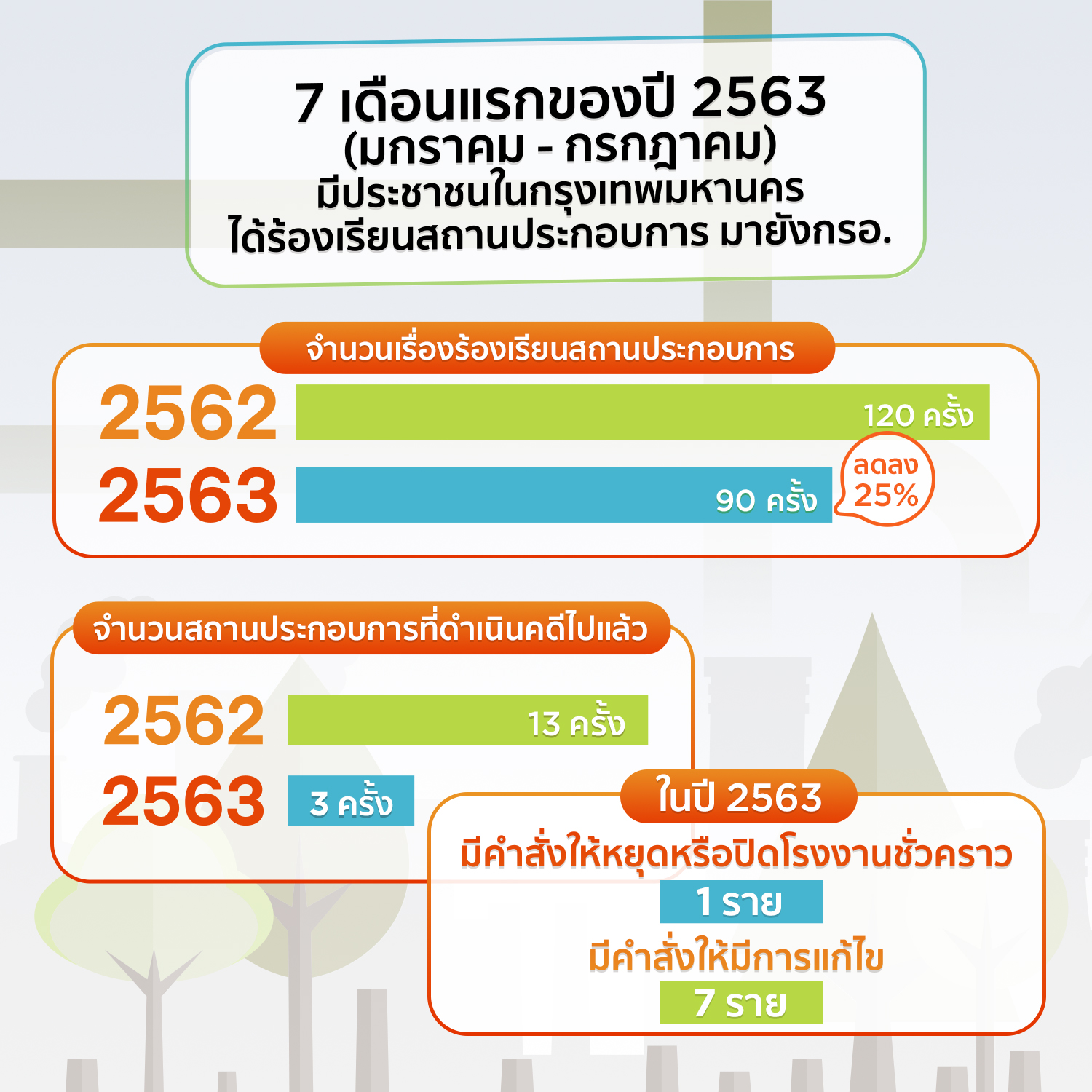 7 เดือนแรกของปี 2563
(มกราคม - กรกฎาคม)
มีประชาชนในกรุงเทพมหานคร
ได้ร้องเรียนสถานประกอบการ มายังกรอ.

จำนวนเรื่องร้องเรียนสถานประกอบการ

2562 120 ครั้ง
2563 90 ครั้ง

ลดลง 25%

จำนวนสถานประกอบการที่ดำเนินคดีไปแล้ว

2562 13 ครั้ง
2563 3 ครั้ง

ในปี 2563
มีคำสั่งให้หยุดหรือปิดโรงงานชั่วคราว
1 ราย
มีคำสั่งให้มีการแก้ไข
7 ราย