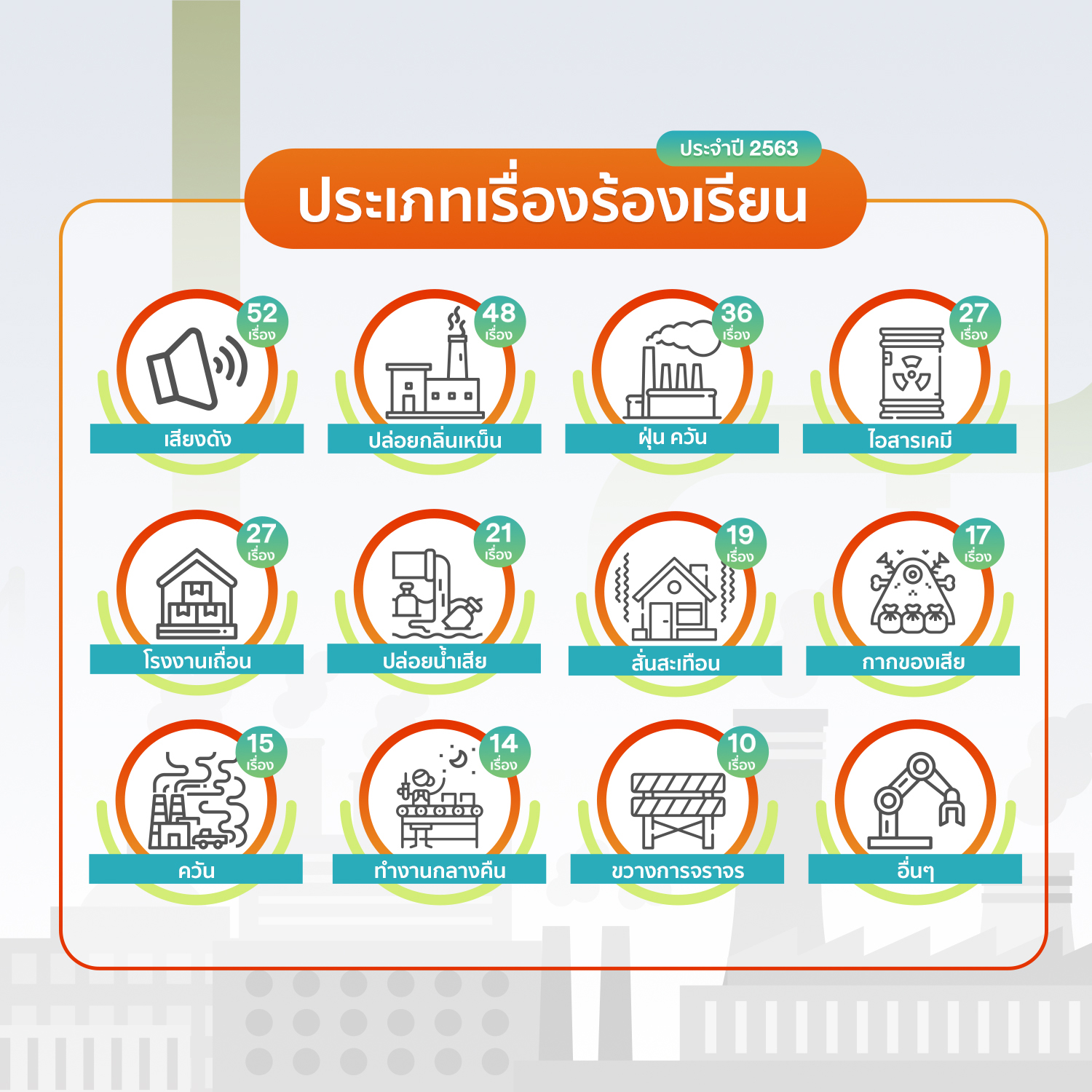 ประจำปี 2563

ประเภทเรื่องร้องเรียน

52 เรื่อง
เสียงดัง

48 เรื่อง
ปล่อยกลิ่นเหม็น

36 เรื่อง
ฝุ่น ควัน

27 เรื่อง
ไอสารเคมี

27 เรื่อง
โรงงานเถื่อน

21 เรื่อง
ปล่อยน้ำเสีย

19 เรื่อง
สั่นสะเทือน

17 เรื่อง
กากของเสีย

15 เรื่อง
ควัน

14 เรื่อง
ทำงานกลางคืน

10 เรื่อง
ขวางการจราจร

อื่นๆ